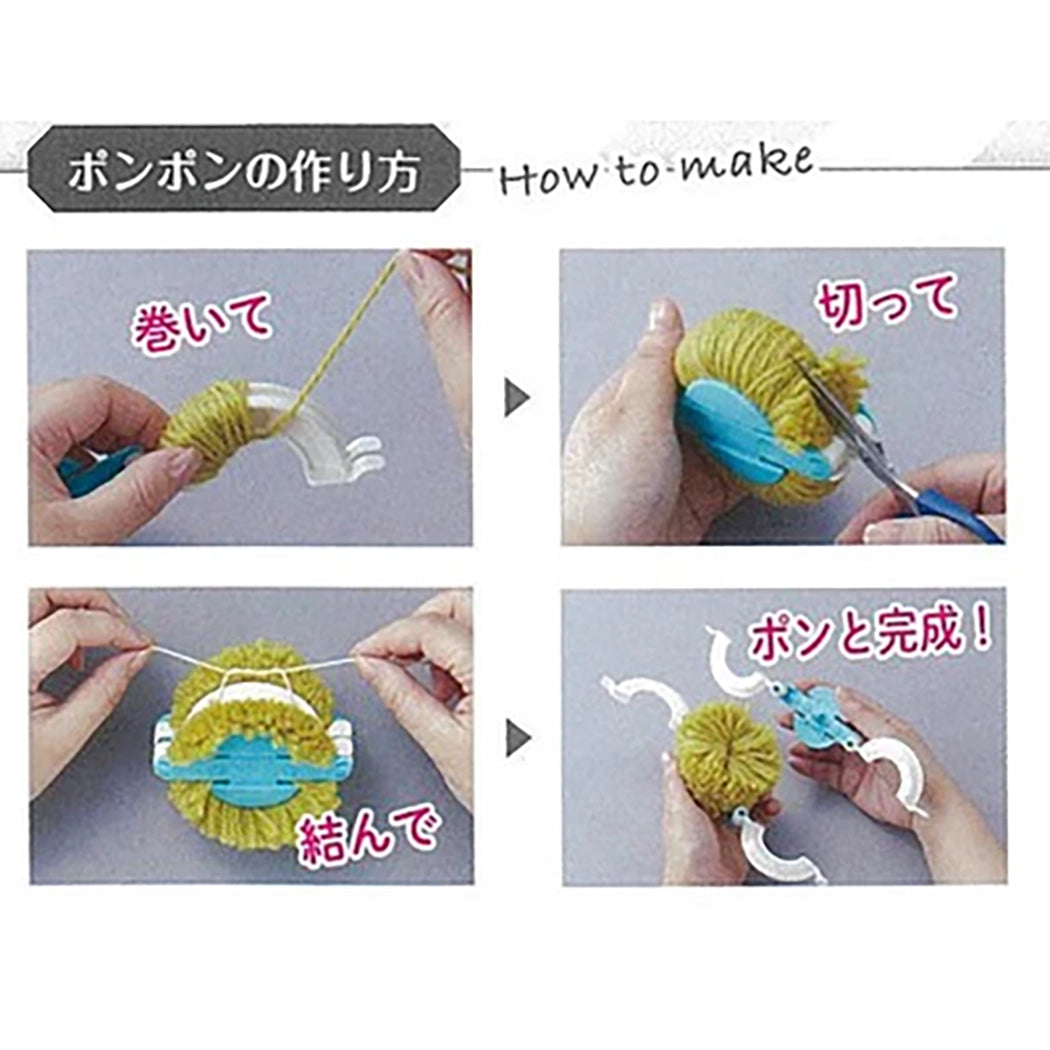 ポンポンの作り方 How to make

巻いて

切って

結んで

ポンと完成！